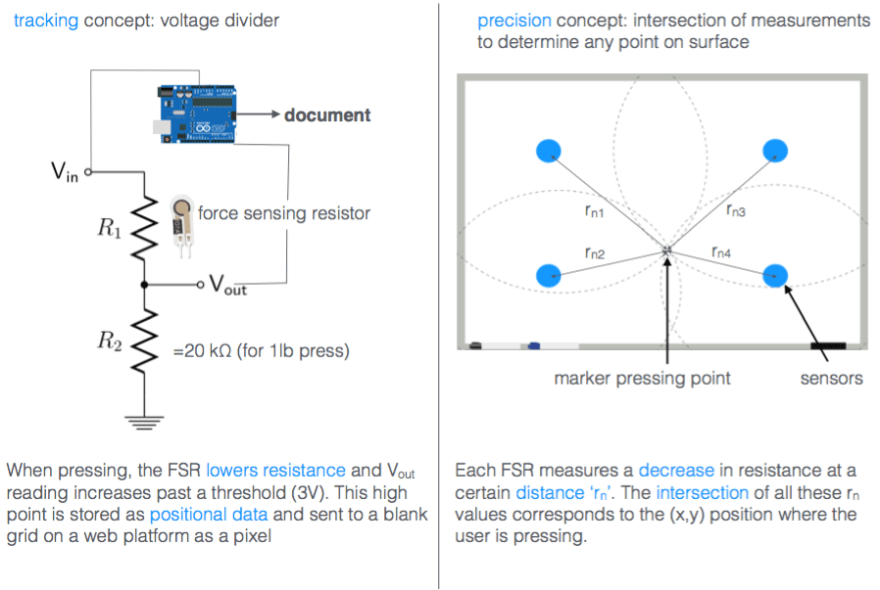 tracking concept: voltage divider

document

$V_{in}$

$R_1$

force sensing resistor

$V_{out}$

$R_2$

=20 kΩ (for 1lb press)

When pressing, the FSR lowers resistance and $V_{out}$ reading increases past a threshold (3V). This high point is stored as positional data and sent to a blank grid on a web platform as a pixel

precision concept: intersection of measurements to determine any point on surface

$r_{n1}$

$r_{n3}$

$r_{n2}$

$r_{n4}$

marker pressing point

sensors

Each FSR measures a decrease in resistance at a certain distance '$r_n$'. The intersection of all these $r_n$ values corresponds to the (x,y) position where the user is pressing.